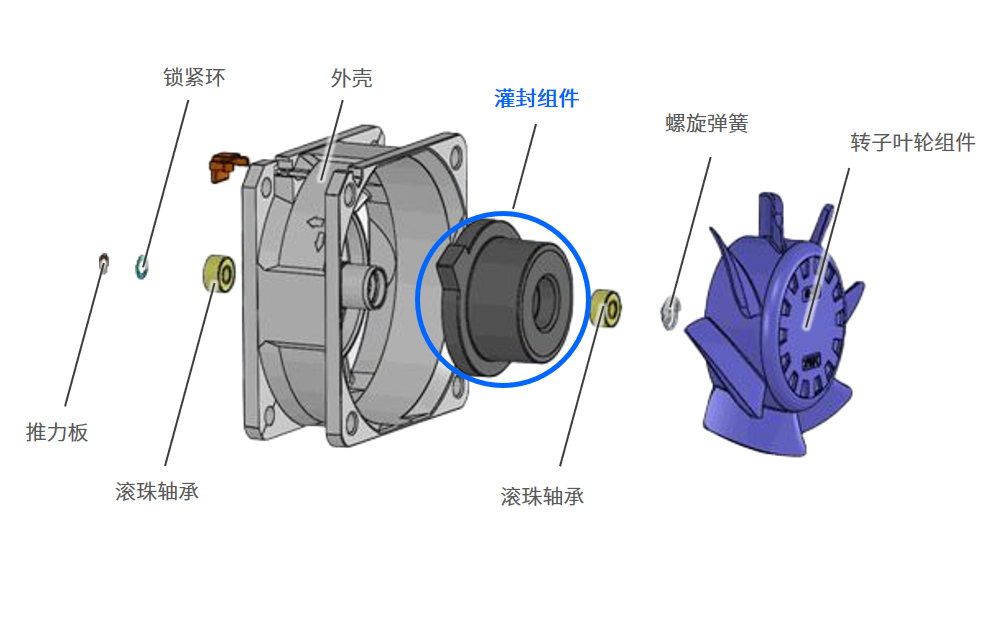 锁紧环

外壳

灌封组件

螺旋弹簧

转子叶轮组件

推力板

滚珠轴承

滚珠轴承